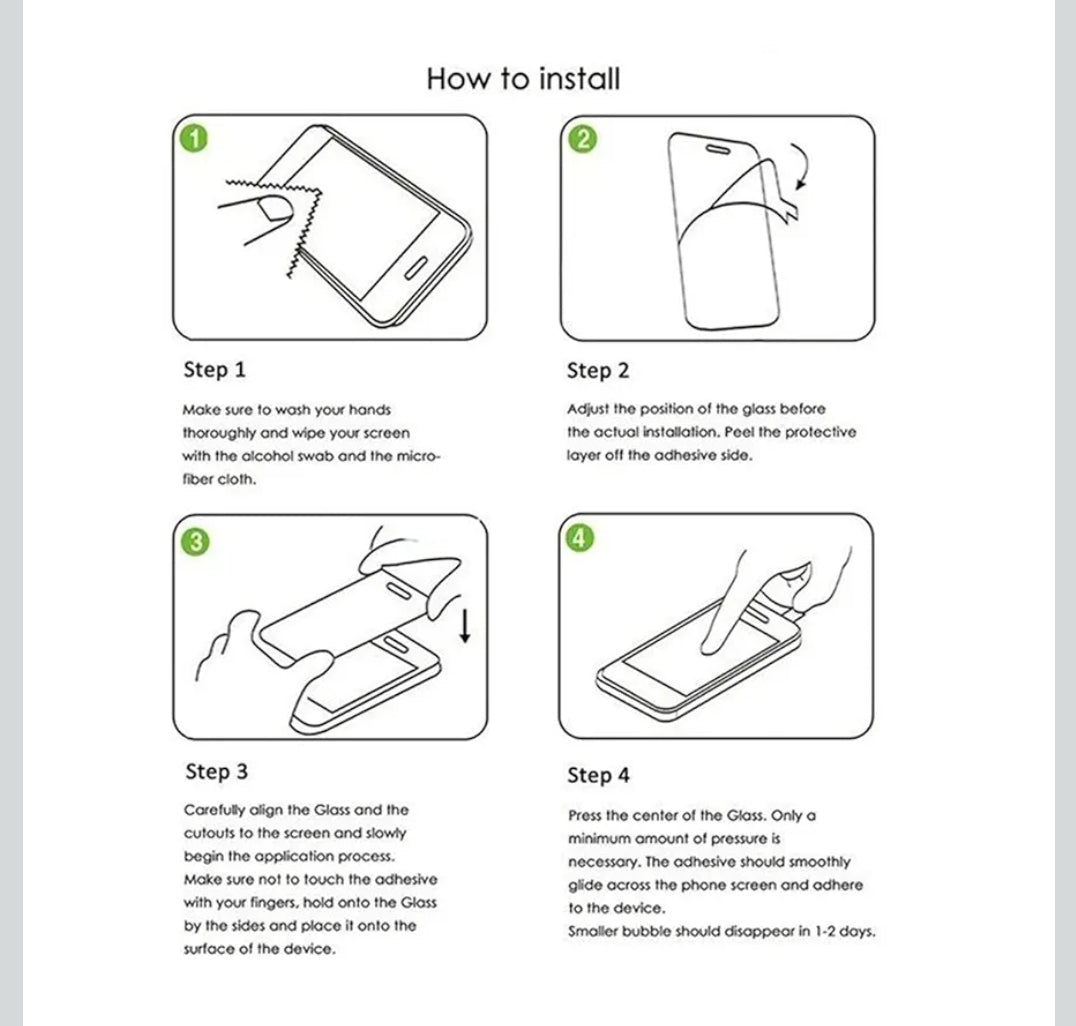 How to install

1

Step 1

Make sure to wash your hands thoroughly and wipe your screen with the alcohol swab and the microfiber cloth.

2

Step 2

Adjust the position of the glass before the actual installation. Peel the protective layer off the adhesive side.

3

Step 3

Carefully align the Glass and the cutouts to the screen and slowly begin the application process. Make sure not to touch the adhesive with your fingers, hold onto the Glass by the sides and place it onto the surface of the device.

4

Step 4

Press the center of the Glass. Only a minimum amount of pressure is necessary. The adhesive should smoothly glide across the phone screen and adhere to the device.
Smaller bubble should disappear in 1-2 days.