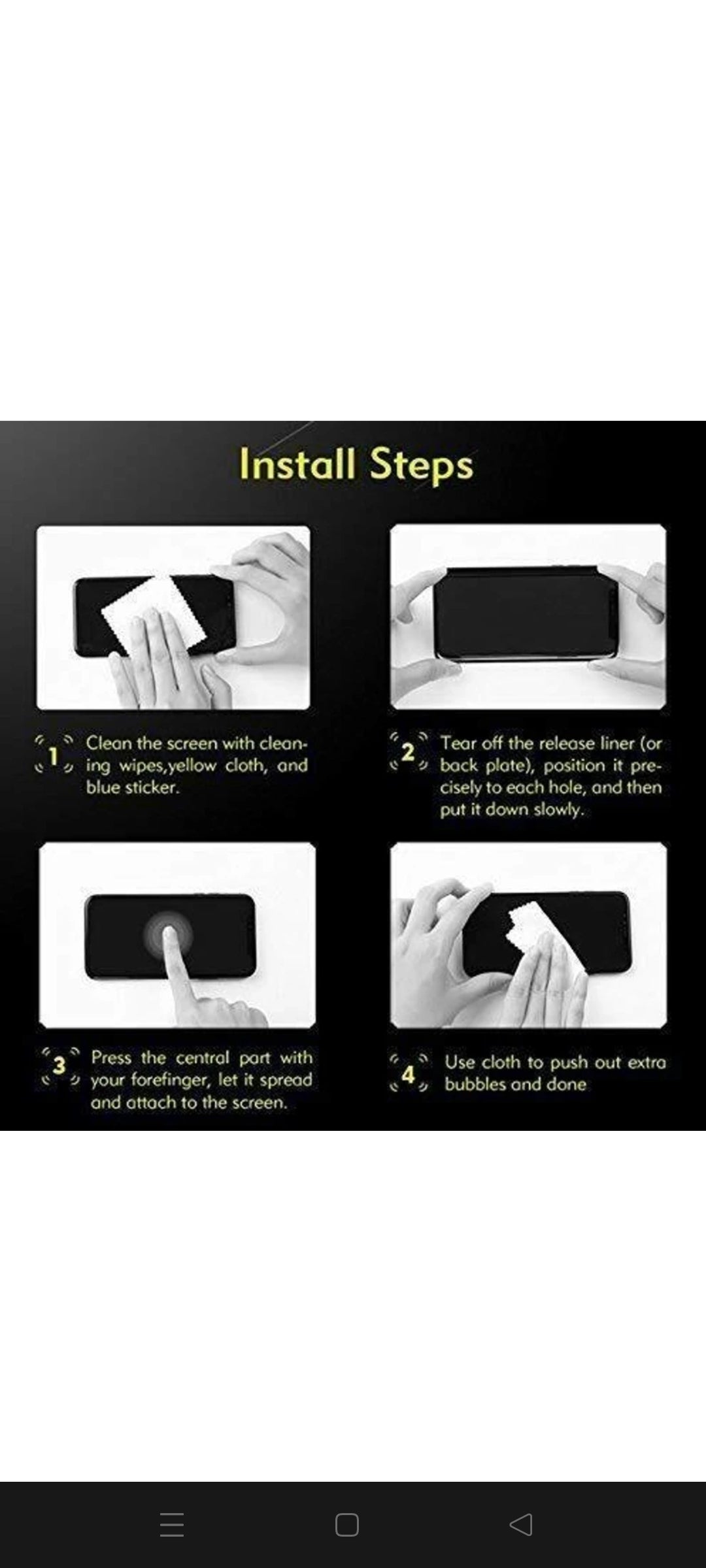 Install Steps

1 Clean the screen with cleaning wipes,yellow cloth, and blue sticker.

2 Tear off the release liner (or back plate), position it precisely to each hole, and then put it down slowly.

3 Press the central part with your forefinger, let it spread and attach to the screen.

4 Use cloth to push out extra bubbles and done